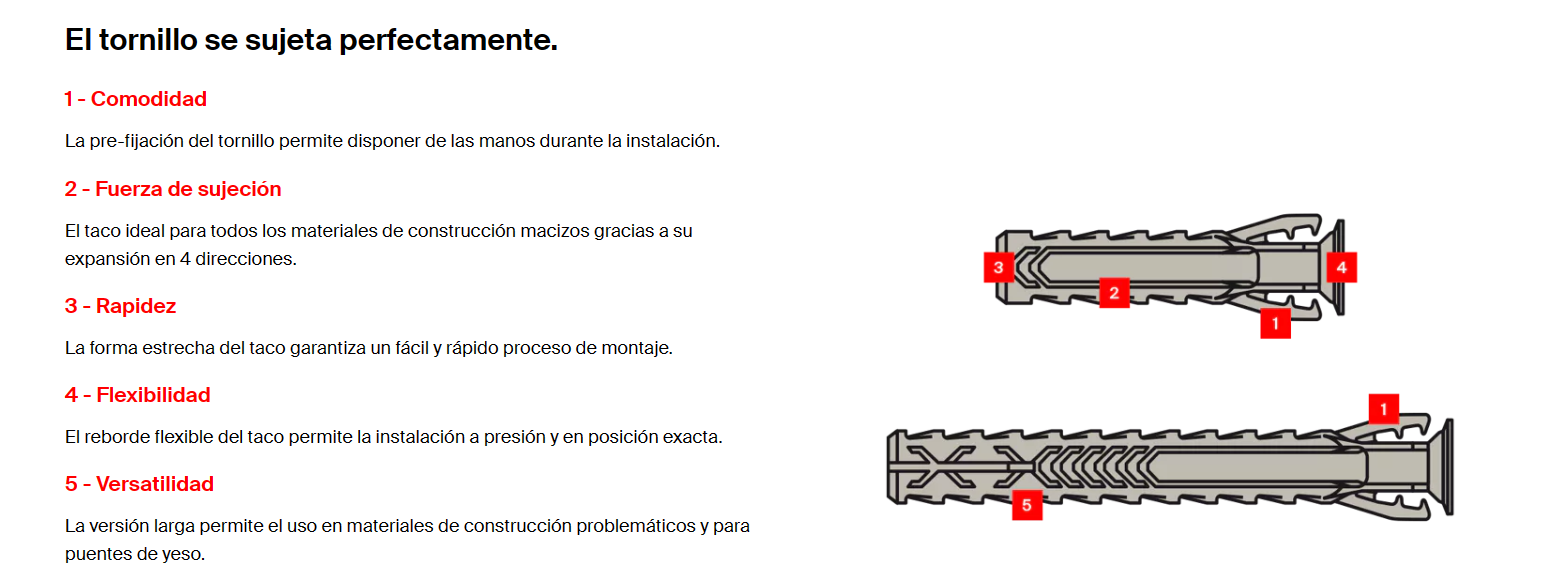 El tornillo se sujeta perfectamente.

1 - Comodidad

La pre-fijación del tornillo permite disponer de las manos durante la instalación.

2 - Fuerza de sujeción

El taco ideal para todos los materiales de construcción macizos gracias a su expansión en 4 direcciones.

3 - Rapidez

La forma estrecha del taco garantiza un fácil y rápido proceso de montaje.

4 - Flexibilidad

El reborde flexible del taco permite la instalación a presión y en posición exacta.

5 - Versatilidad

La versión larga permite el uso en materiales de construcción problemáticos y para puentes de yeso.

3
2
4
1
1
5