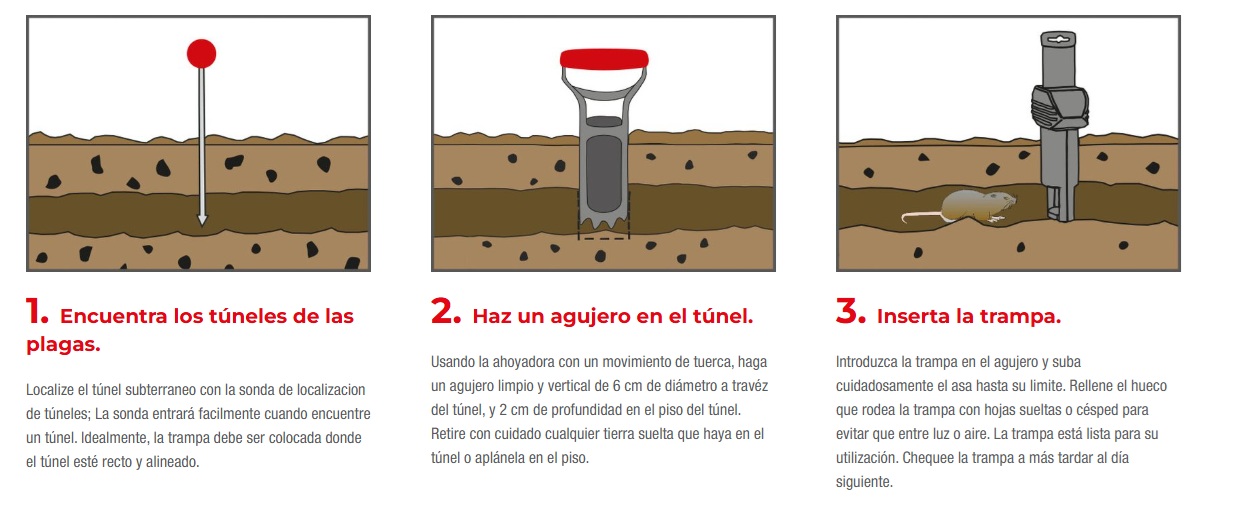 1. Encuentra los túneles de las plagas.

Localize el túnel subterraneo con la sonda de localizacion de túneles; La sonda entrará facilmente cuando encuentre un túnel. Idealmente, la trampa debe ser colocada donde el túnel esté recto y alineado.

2. Haz un agujero en el túnel.

Usando la ahoyadora con un movimiento de tuerca, haga un agujero limpio y vertical de 6 cm de diámetro a travéz del túnel, y 2 cm de profundidad en el piso del túnel. Retire con cuidado cualquier tierra suelta que haya en el túnel o aplánela en el piso.

3. Inserta la trampa.

Introduzca la trampa en el agujero y suba cuidadosamente el asa hasta su limite. Rellene el hueco que rodea la trampa con hojas sueltas o césped para evitar que entre luz o aire. La trampa está lista para su utilización. Chequee la trampa a más tardar al día siguiente.