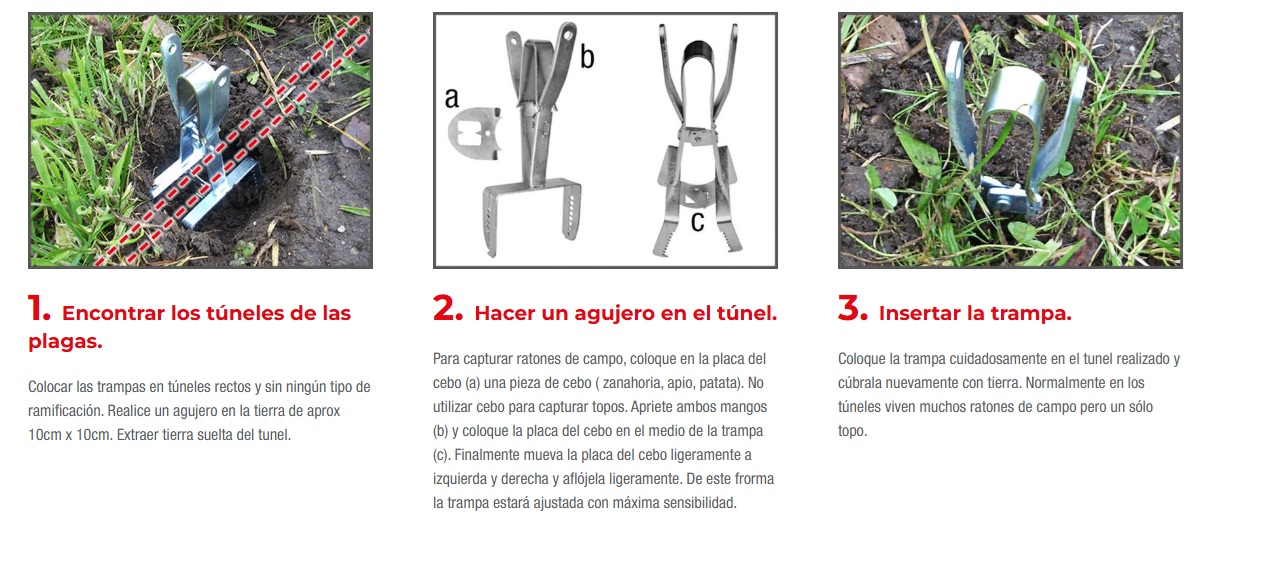 1. Encontrar los túneles de las plagas.

Colocar las trampas en túneles rectos y sin ningún tipo de ramificación. Realice un agujero en la tierra de aprox 10cm x 10cm. Extraer tierra suelta del tunel.

a

b

c

2. Hacer un agujero en el túnel.

Para capturar ratones de campo, coloque en la placa del cebo (a) una pieza de cebo ( zanahoria, apio, patata). No utilizar cebo para capturar topos. Apriete ambos mangos (b) y coloque la placa del cebo en el medio de la trampa (c). Finalmente mueva la placa del cebo ligeramente a izquierda y derecha y aflójela ligeramente. De este forma la trampa estará ajustada con máxima sensibilidad.

3. Insertar la trampa.

Coloque la trampa cuidadosamente en el tunel realizado y cúbrala nuevamente con tierra. Normalmente en los túneles viven muchos ratones de campo pero un sólo topo.